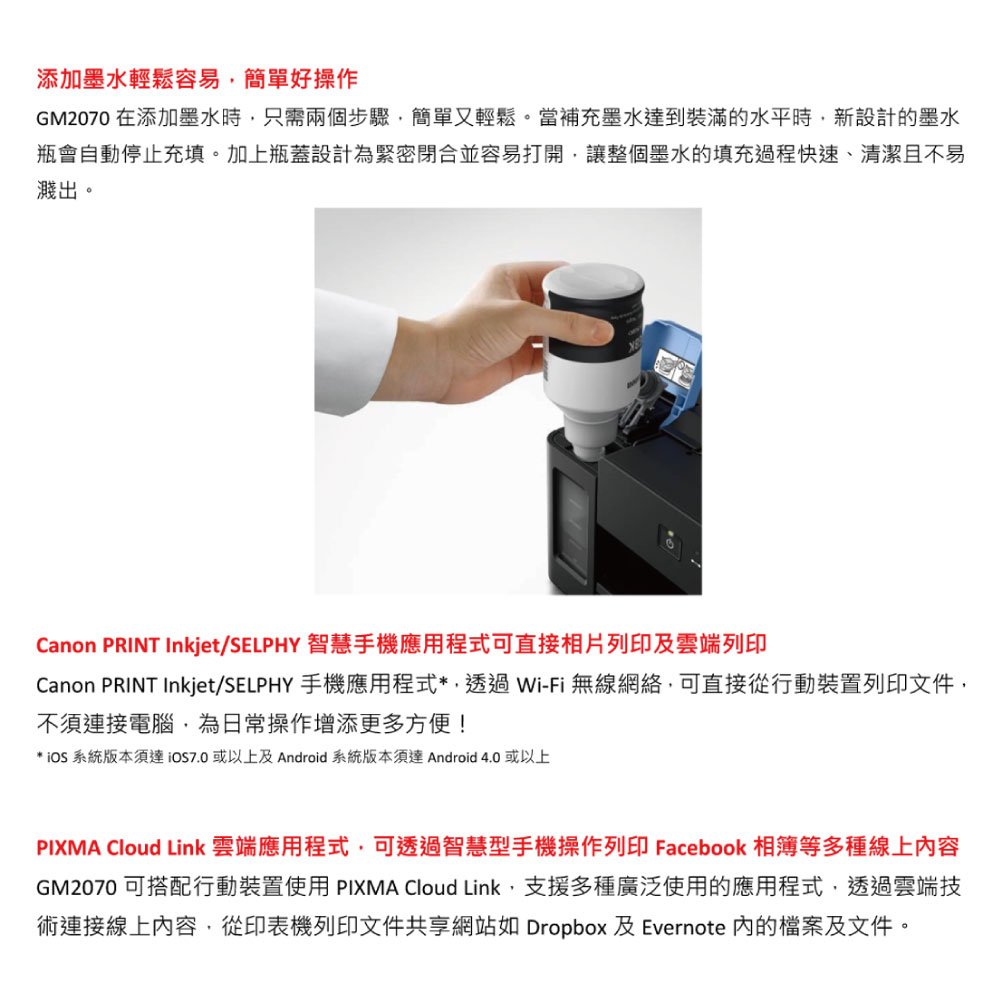 添加墨水輕鬆容易，簡單好操作

GM2070 在添加墨水時，只需兩個步驟，簡單又輕鬆。當補充墨水達到裝滿的水平時，新設計的墨水瓶會自動停止充填。加上瓶蓋設計為緊密閉合並容易打開，讓整個墨水的填充過程快速、清潔且不易濺出。

Canon PRINT Inkjet/SELPHY 智慧手機應用程式可直接相片列印及雲端列印

Canon PRINT Inkjet/SELPHY 手機應用程式*，透過 Wi-Fi 無線網絡，可直接從行動裝置列印文件，不須連接電腦，為日常操作增添更多方便！

* iOS 系統版本須達 iOS7.0 或以上及 Android 系統版本須達 Android 4.0 或以上

PIXMA Cloud Link 雲端應用程式，可透過智慧型手機操作列印 Facebook 相簿等多種線上內容

GM2070 可搭配行動裝置使用 PIXMA Cloud Link，支援多種廣泛使用的應用程式，透過雲端技術連接線上內容，從印表機列印文件共享網站如 Dropbox 及 Evernote 內的檔案及文件。