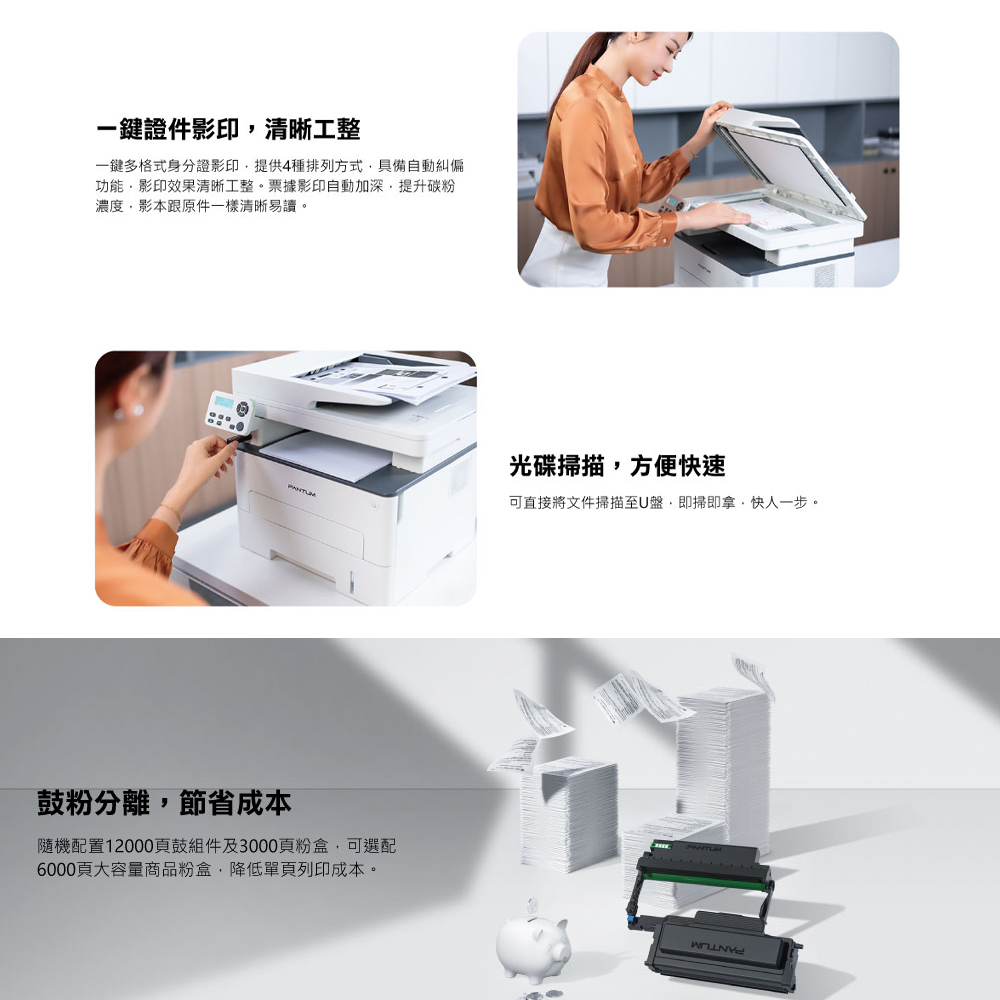 一鍵證件影印，清晰工整

一鍵多格式身分證影印，提供4種排列方式，具備自動糾偏功能，影印效果清晰工整。票據影印自動加深，提升碳粉濃度，影本跟原件一樣清晰易讀。

PANTUM

光碟掃描，方便快速

可直接將文件掃描至U盤，即掃即拿，快人一步。

鼓粉分離，節省成本

隨機配置12000頁鼓組件及3000頁粉盒，可選配6000頁大容量商品粉盒，降低單頁列印成本。

PANTUM

PANTUM